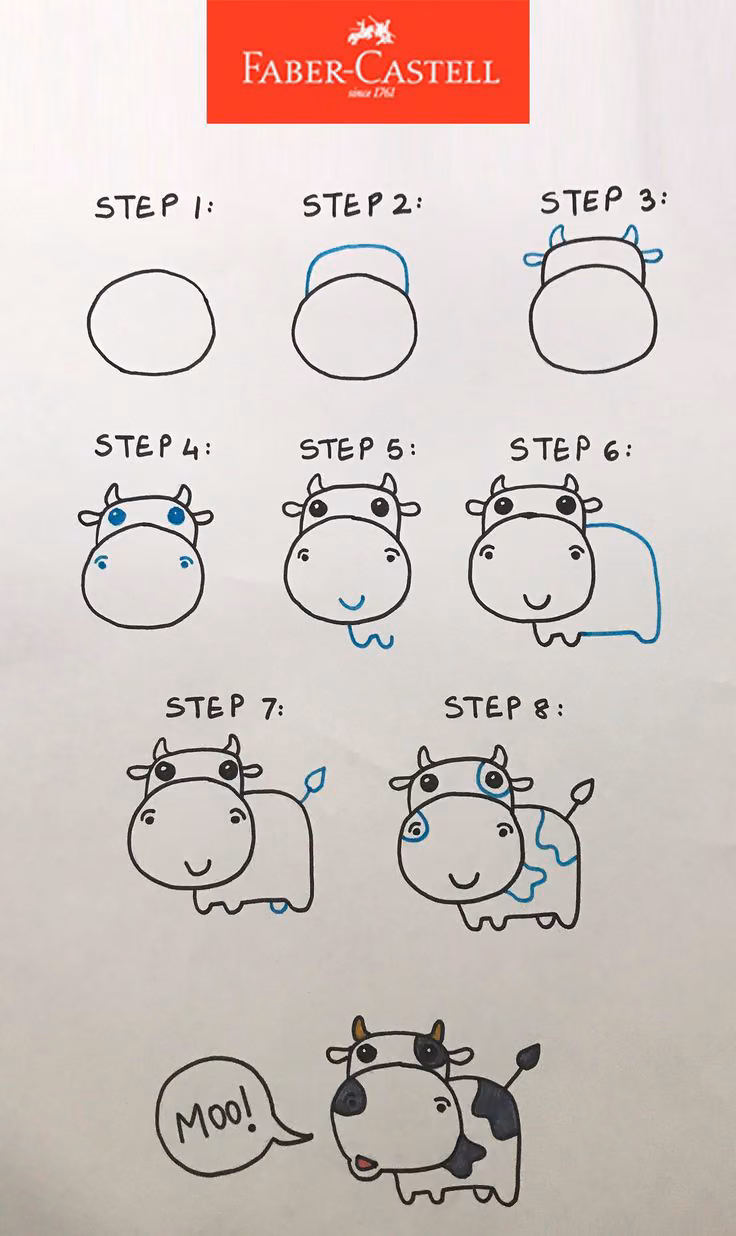 FABER-CASTELL
since 1761

STEP 1:

STEP 2:

STEP 3:

STEP 4:

STEP 5:

STEP 6:

STEP 7:

STEP 8:

MOO!