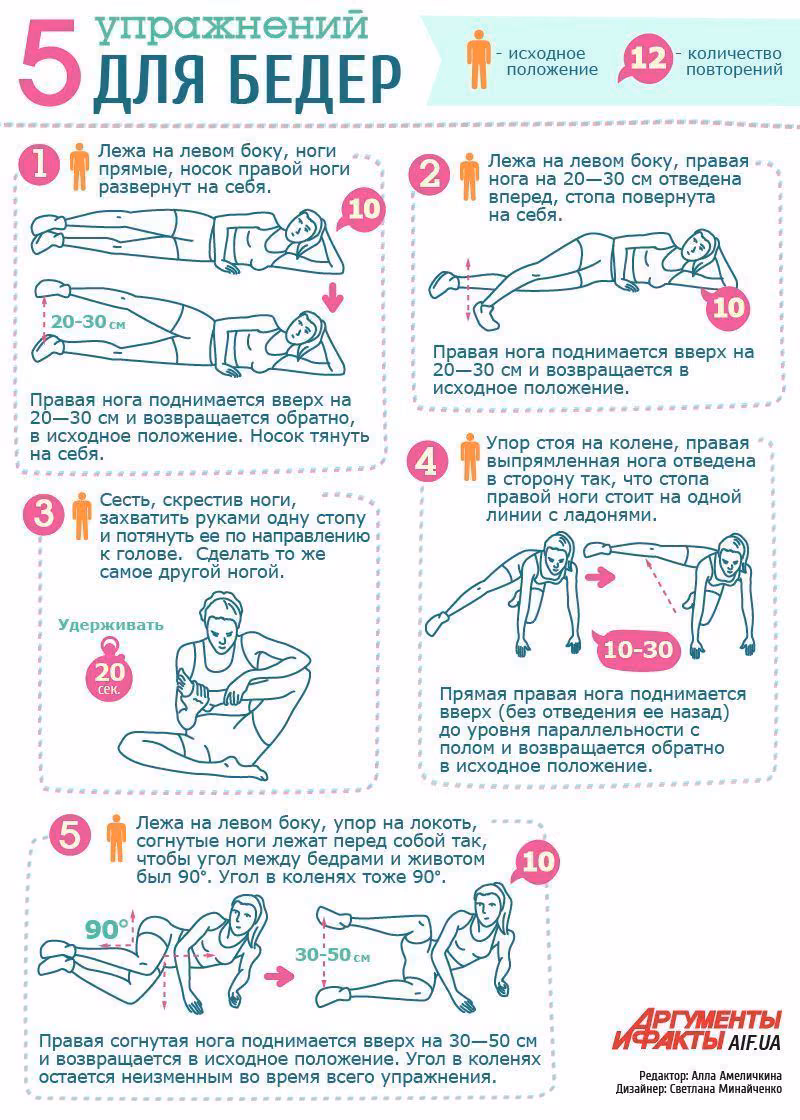 5 упражнений ДЛЯ БЕДЕР

- исходное положение

12 - количество повторений

1 Лежа на левом боку, ноги прямые, носок правой ноги развернут на себя.

10

20-30 см

Правая нога поднимается вверх на 20—30 см и возвращается обратно, в исходное положение. Носок тянуть на себя.

2 Лежа на левом боку, правая нога на 20—30 см отведена вперед, стопа повернута на себя.

10

Правая нога поднимается вверх на 20—30 см и возвращается в исходное положение.

3 Сесть, скрестив ноги, захватить руками одну стопу и потянуть ее по направлению к голове. Сделать то же самое другой ногой.

Удерживать 20 сек.

4 Упор стоя на колене, правая выпрямленная нога отведена в сторону так, что стопа правой ноги стоит на одной линии с ладонями.

10-30

Прямая правая нога поднимается вверх (без отведения ее назад) до уровня параллельности с полом и возвращается обратно в исходное положение.

5 Лежа на левом боку, упор на локоть, согнутые ноги лежат перед собой так, чтобы угол между бедрами и животом был 90°. Угол в коленях тоже 90°.

10

90°

30-50 см

Правая согнутая нога поднимается вверх на 30—50 см и возвращается в исходное положение. Угол в коленях остается неизменным во время всего упражнения.

АРГУМЕНТЫ И ФАКТЫ AIF.UA

Редактор: Алла Амеличкина
Дизайнер: Светлана Минайченко