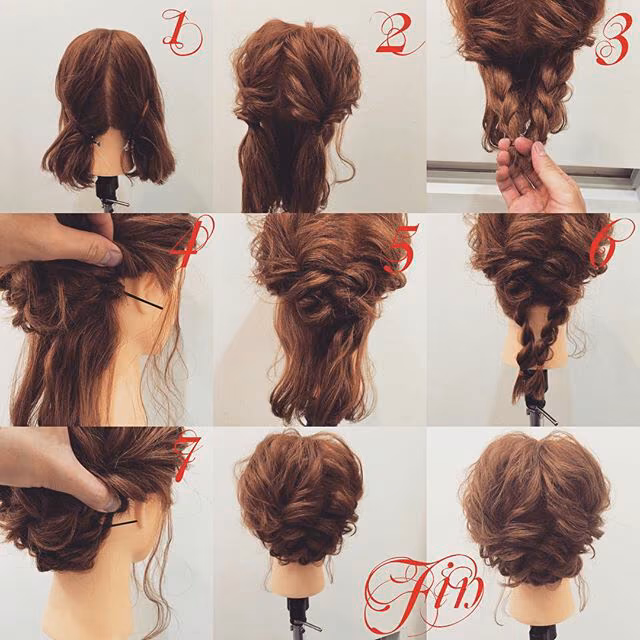 1
2
3
4
5
6
7
Fin