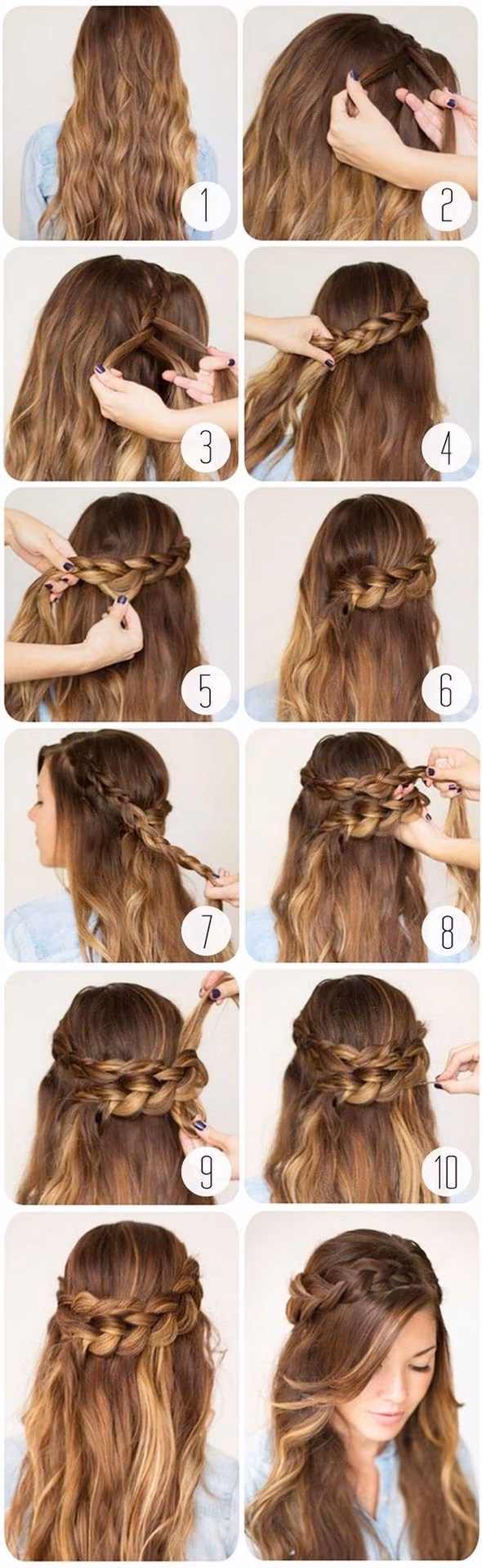 1

2

3

4

5

6

7

8

9

10