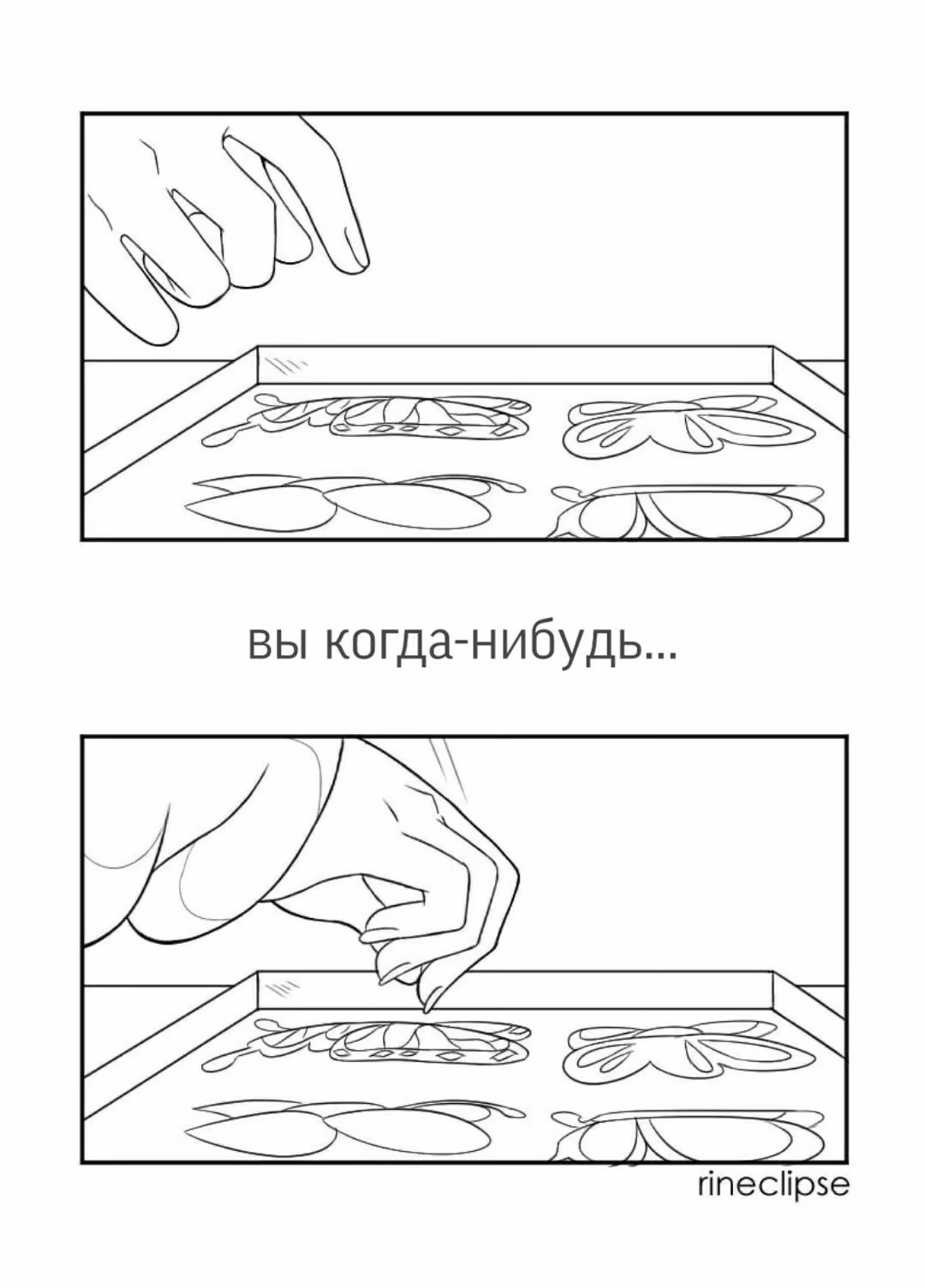 вы когда-нибудь...

rineclipse