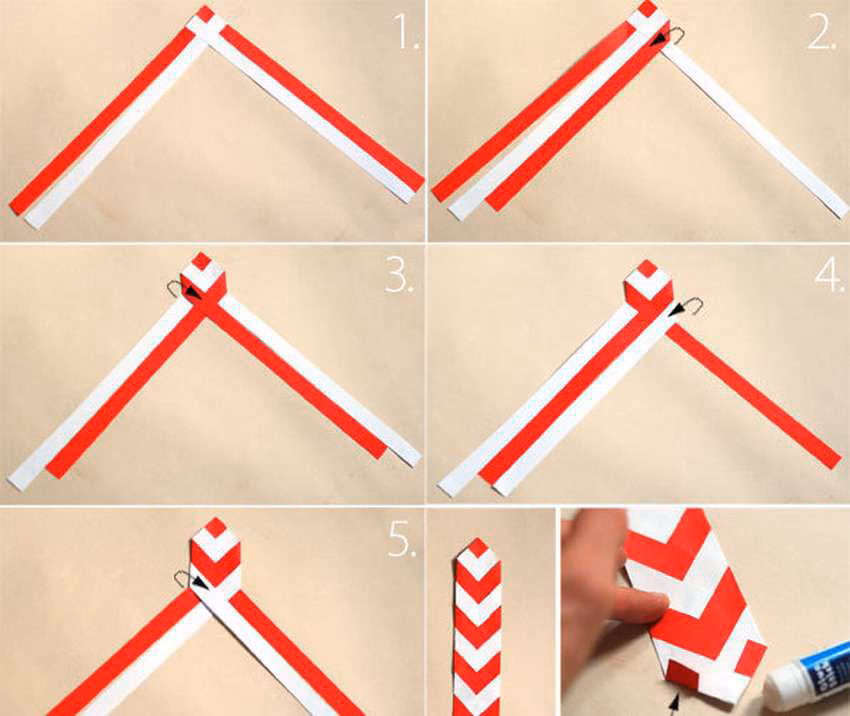 1.

2.

3.

4.

5.